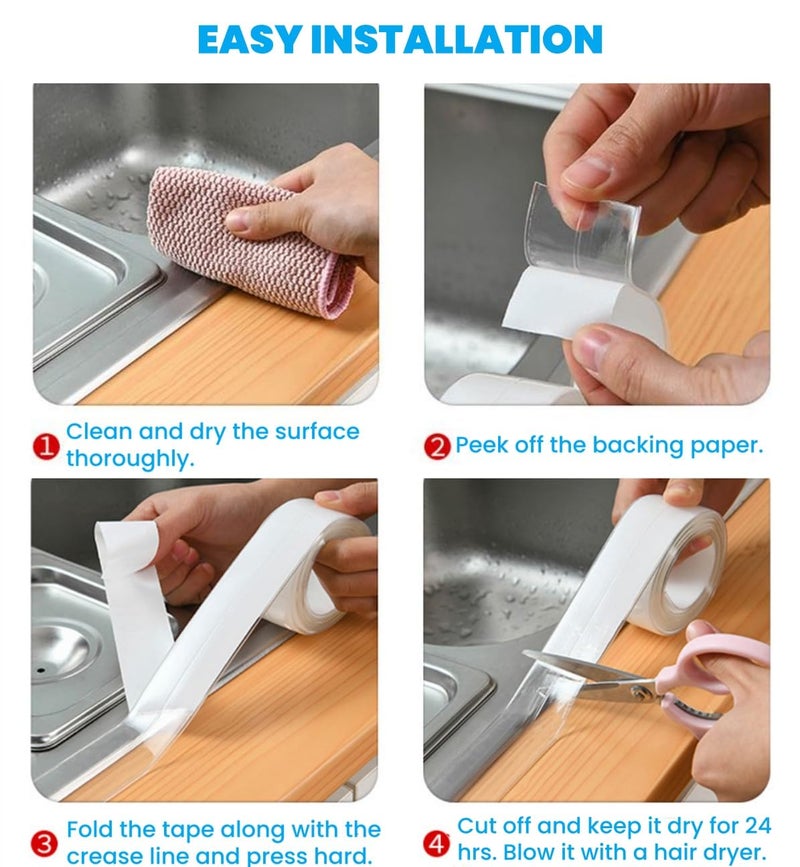 EASY INSTALLATION

1 Clean and dry the surface thoroughly.

2 Peek off the backing paper.

3 Fold the tape along with the crease line and press hard.

4 Cut off and keep it dry for 24 hrs. Blow it with a hair dryer.